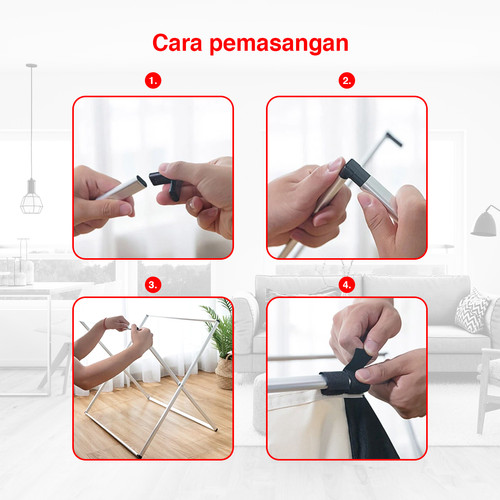 Cara pemasangan

1.

2.

3.

4.