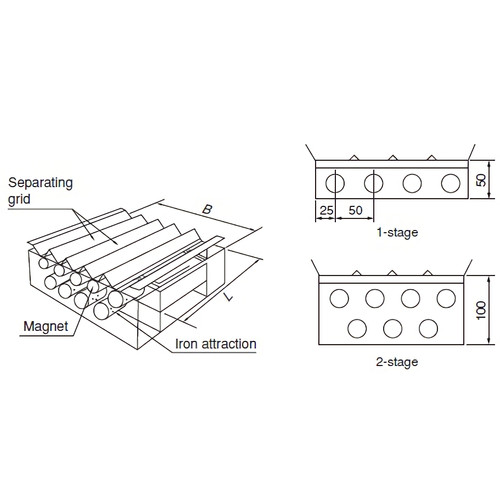 Separating grid

B

L

Magnet

Iron attraction

50

25 50

1-stage

100

2-stage